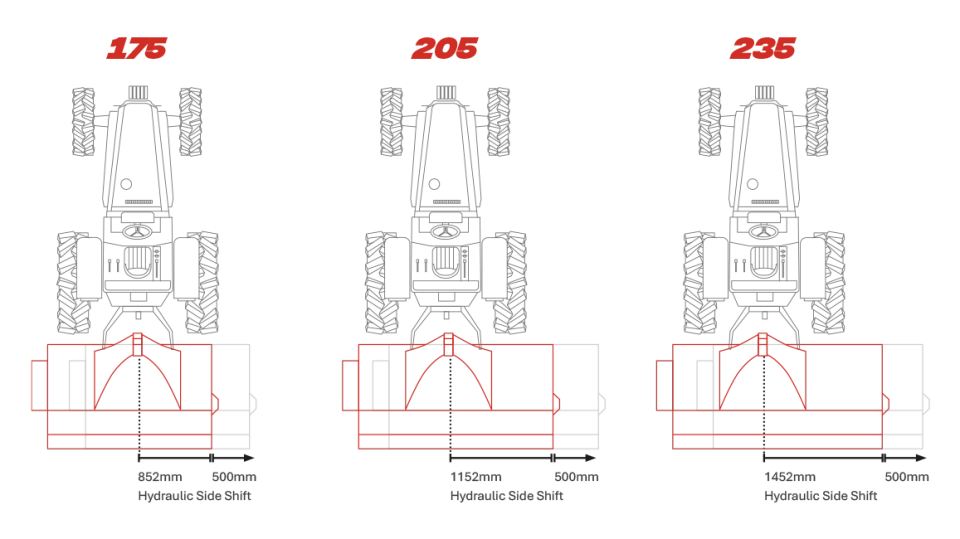 175

852mm 500mm

Hydraulic Side Shift

205

1152mm 500mm

Hydraulic Side Shift

235

1452mm 500mm

Hydraulic Side Shift